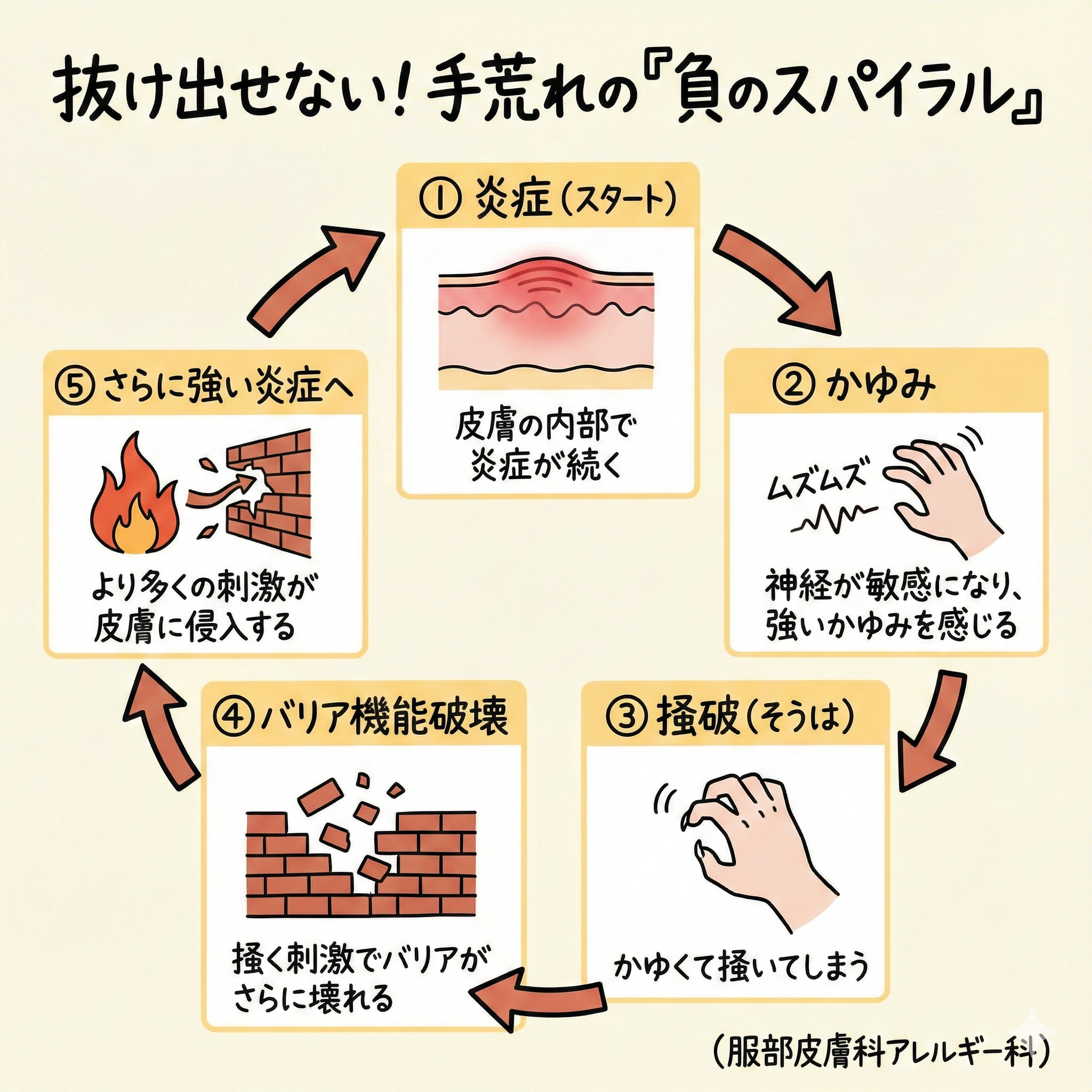 抜け出せない！手荒れの『負のスパイラル』

① 炎症（スタート）

皮膚の内部で炎症が続く

② かゆみ

ムズムズ

神経が敏感になり、強いかゆみを感じる

③ 掻破（そうは）

かゆくて掻いてしまう

④ バリア機能破壊

掻く刺激でバリアがさらに壊れる

⑤ さらに強い炎症へ

より多くの刺激が皮膚に侵入する

（服部皮膚科アレルギー科）