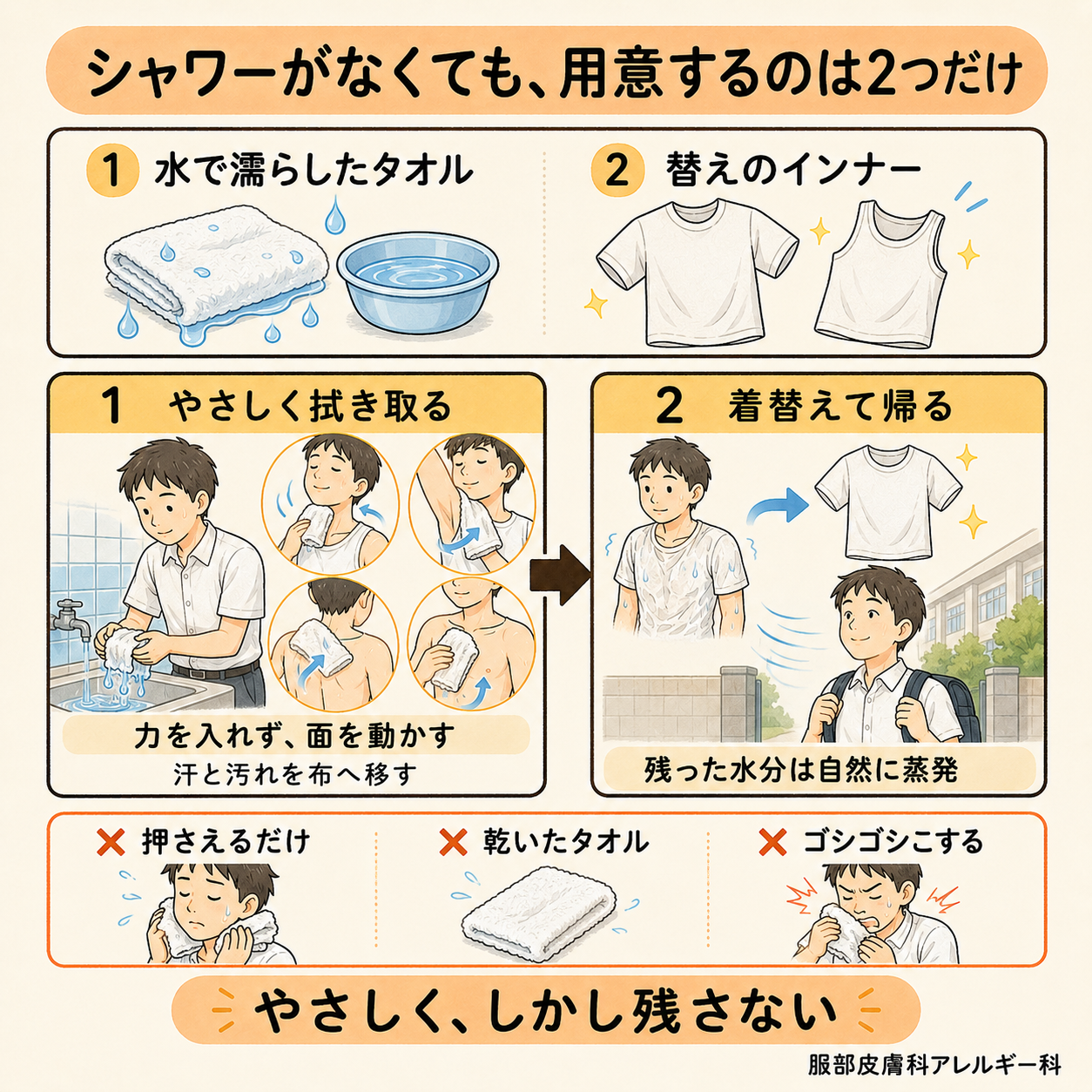 シャワーがなくても、用意するのは2つだけ

1 水で濡らしたタオル

2 替えのインナー

1 やさしく拭き取る

力を入れず、面を動かす
汗と汚れを布へ移す

2 着替えて帰る

残った水分は自然に蒸発

✕ 押さえるだけ

✕ 乾いたタオル

✕ ゴシゴシこする

やさしく、しかし残さない

服部皮膚科アレルギー科